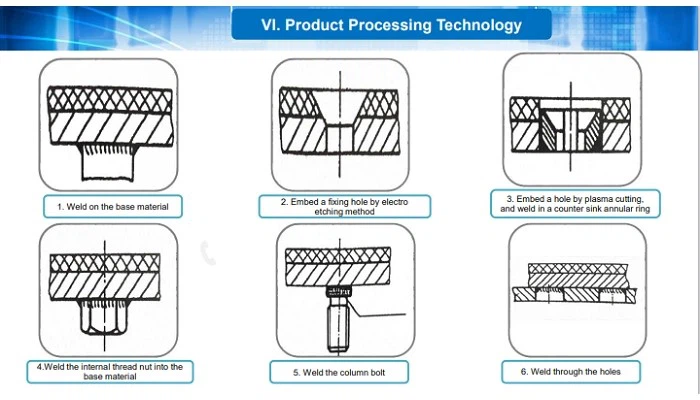 VI. Product Processing Technology

1. Weld on the base material

2. Embed a fixing hole by electro etching method

3. Embed a hole by plasma cutting, and weld in a counter sink annular ring

4.Weld the internal thread nut into the base material

5. Weld the column bolt

6. Weld through the holes